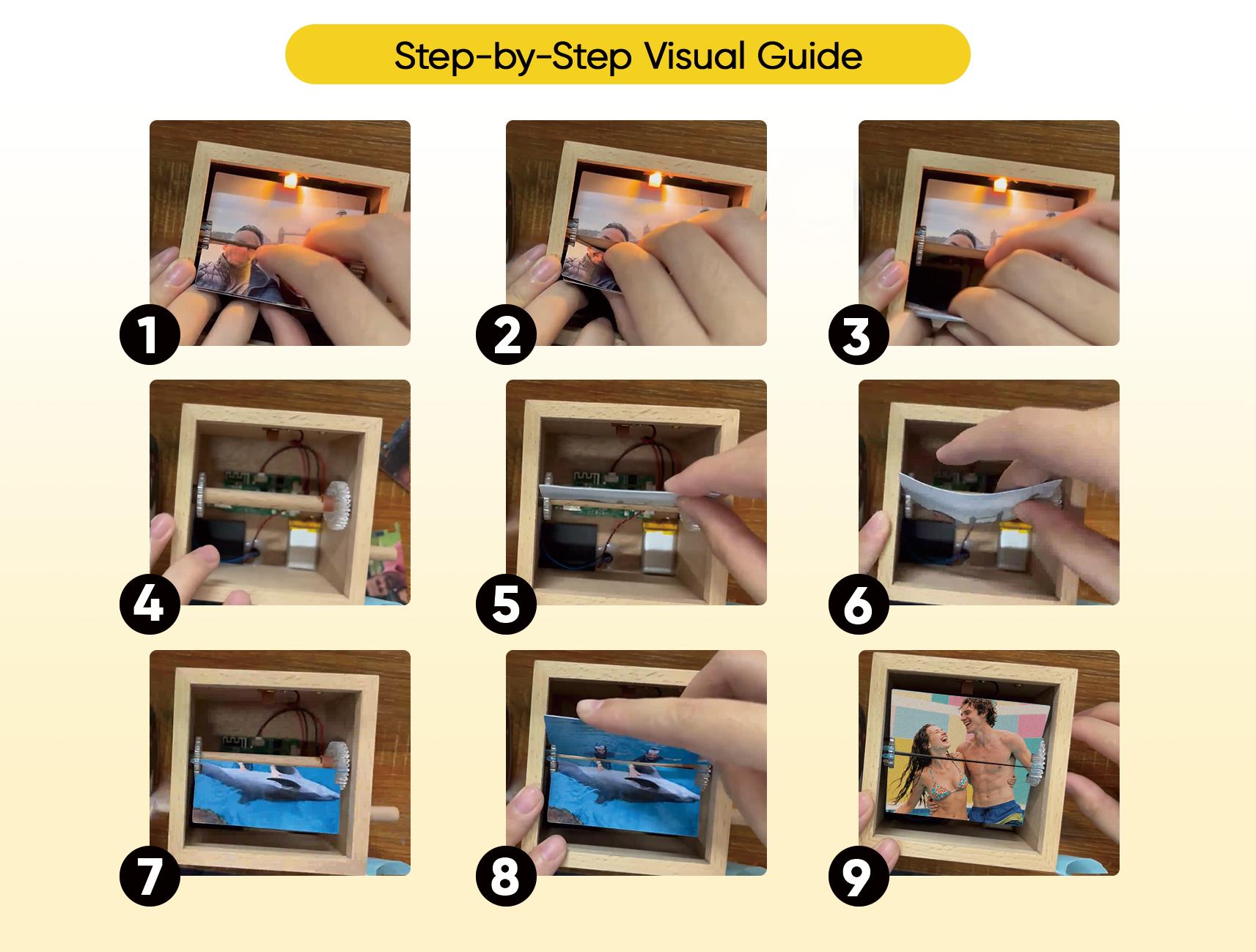 Step-by-Step Visual Guide

1

2

3

4

5

6

7

8

9